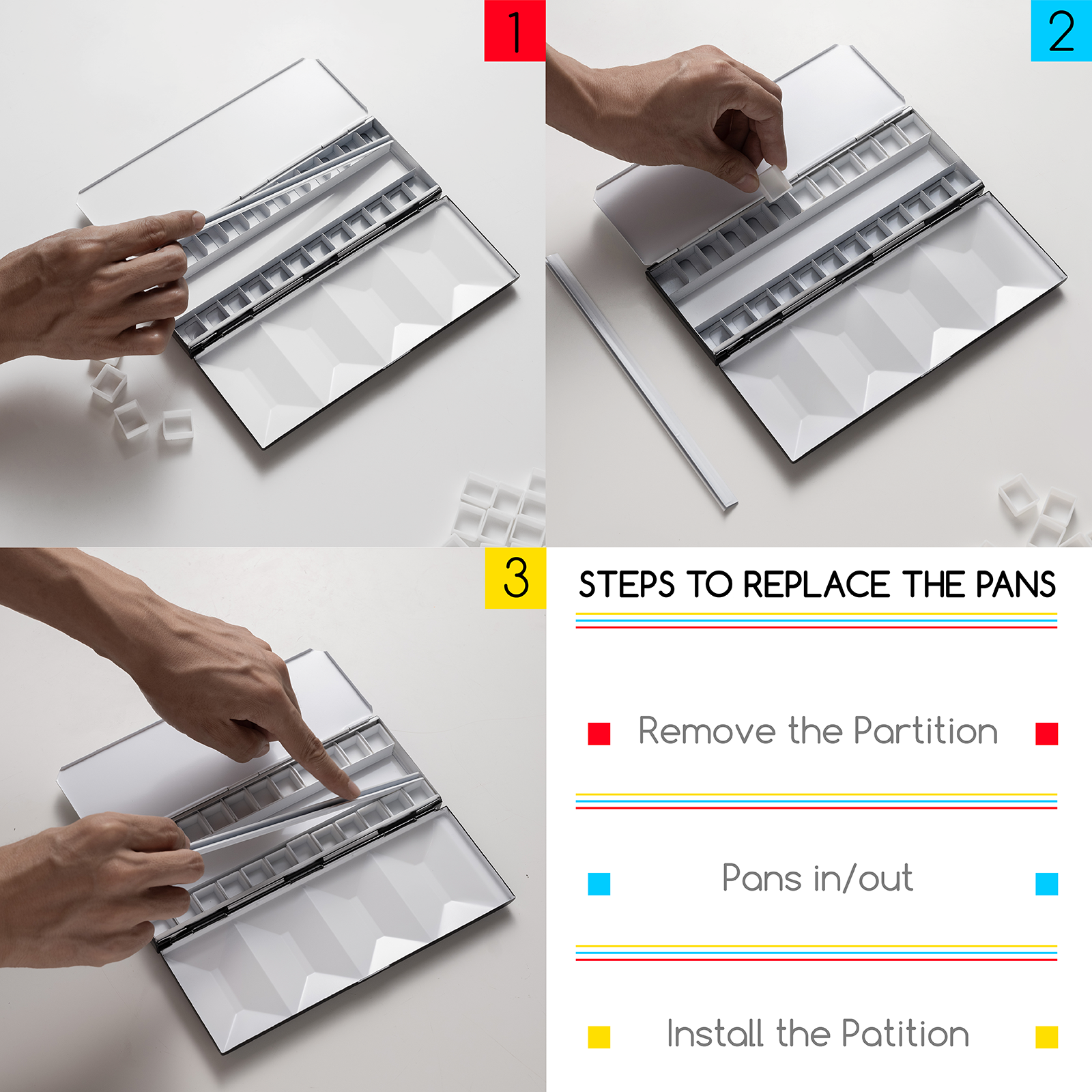 1

2

3

STEPS TO REPLACE THE PANS

Remove the Partition

Pans in/out

Install the Patition